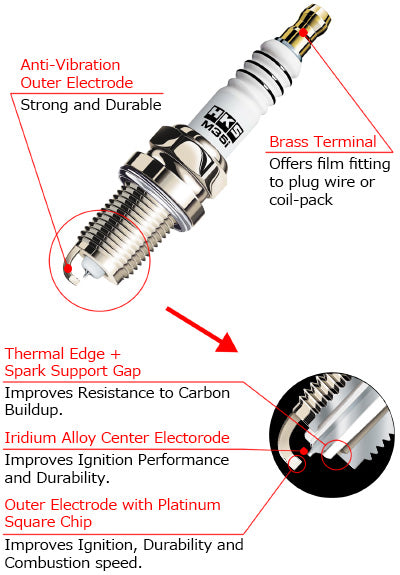 Anti-Vibration Outer Electrode

Strong and Durable

HKS
M35i

Brass Terminal

Offers film fitting to plug wire or coil-pack

Thermal Edge + Spark Support Gap

Improves Resistance to Carbon Buildup.

Iridium Alloy Center Electorode

Improves Ignition Performance and Durability.

Outer Electrode with Platinum Square Chip

Improves Ignition, Durability and Combustion speed.